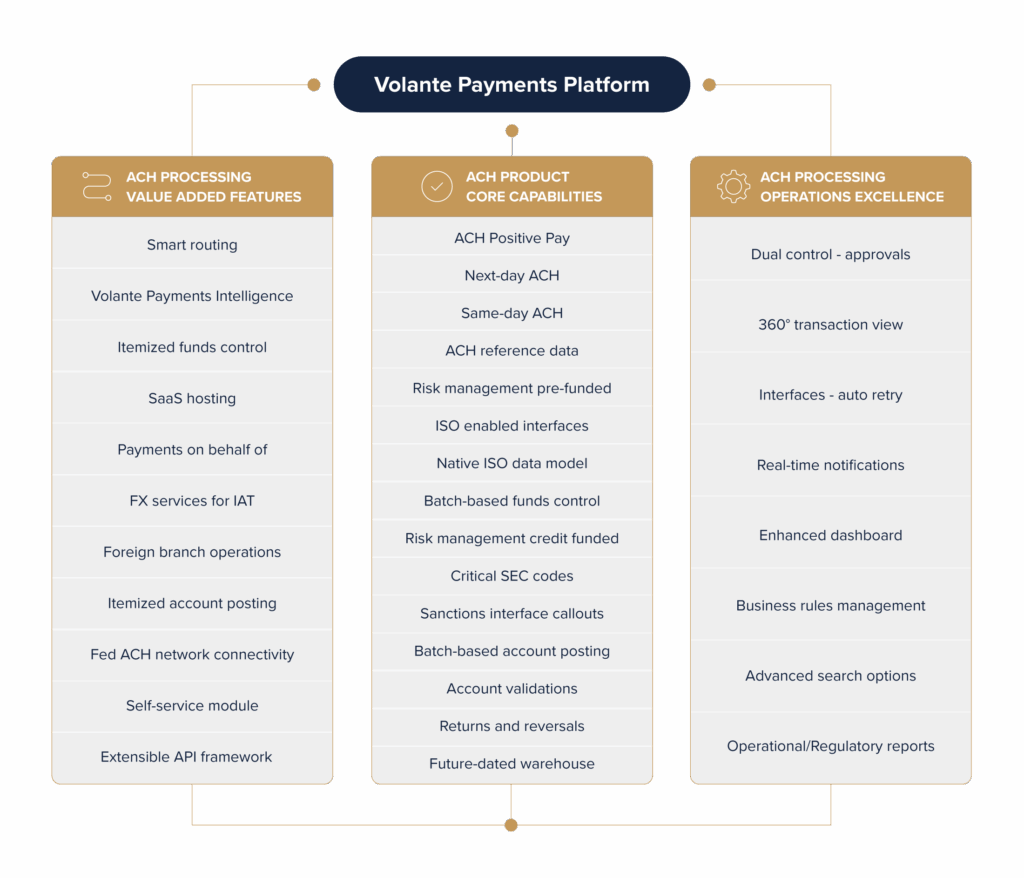 Volante Payments Platform

ACH PROCESSING VALUE ADDED FEATURES

Smart routing

Volante Payments Intelligence

Itemized funds control

SaaS hosting

Payments on behalf of

FX services for IAT

Foreign branch operations

Itemized account posting

Fed ACH network connectivity

Self-service module

Extensible API framework

ACH PRODUCT CORE CAPABILITIES

ACH Positive Pay

Next-day ACH

Same-day ACH

ACH reference data

Risk management pre-funded

ISO enabled interfaces

Native ISO data model

Batch-based funds control

Risk management credit funded

Critical SEC codes

Sanctions interface callouts

Batch-based account posting

Account validations

Returns and reversals

Future-dated warehouse

ACH PROCESSING OPERATIONS EXCELLENCE

Dual control - approvals

360° transaction view

Interfaces - auto retry

Real-time notifications

Enhanced dashboard

Business rules management

Advanced search options

Operational/Regulatory reports